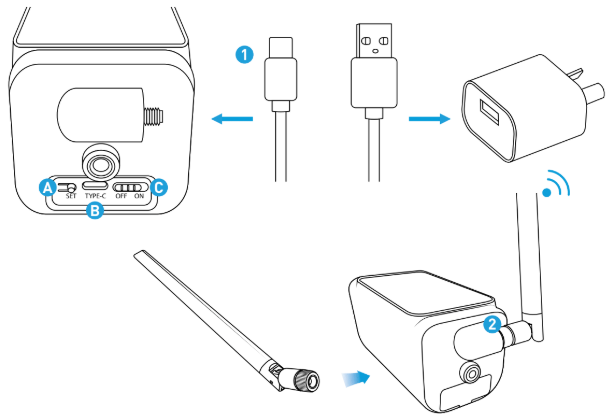 1
A
SET
TYPE-C
OFF ON
C
B
2