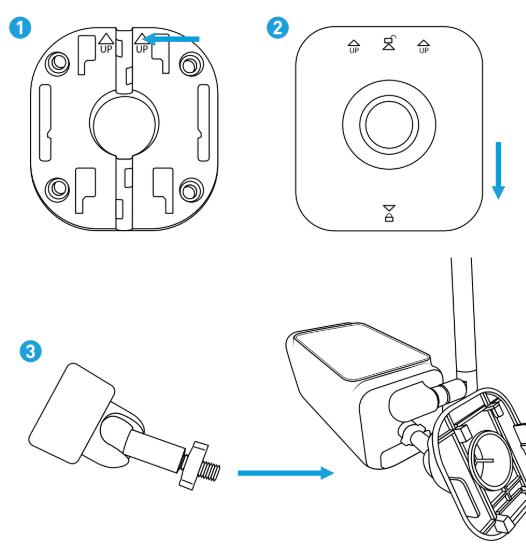 1
UP
UP
2
UP
UP
3